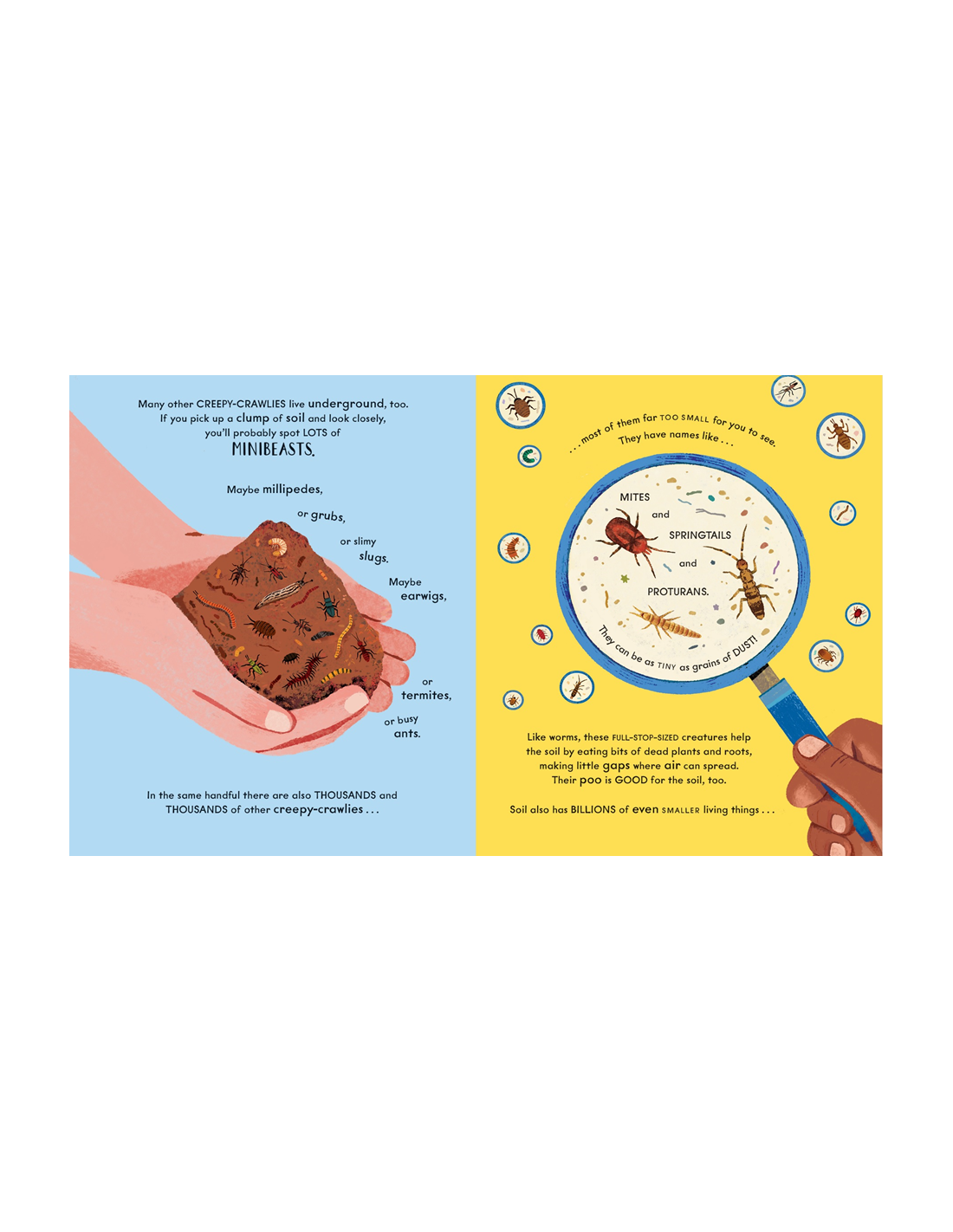 Many other CREEPY-CRAWLIES live underground, too. If you pick up a clump of soil and look closely, you'll probably spot LOTS of

MINIBEASTS.

Maybe millipedes,

or grubs,

or slimy slugs.

Maybe earwigs,

or termites,

or busy ants.

In the same handful there are also THOUSANDS and THOUSANDS of other creepy-crawlies . . .

. . . most of them far TOO SMALL for you to see. They have names like . . .

MITES

and

SPRINGTAILS

and

PROTURANS.

They can be as TINY as grains of DUST!

Like worms, these FULL-STOP-SIZED creatures help the soil by eating bits of dead plants and roots, making little gaps where air can spread. Their poo is GOOD for the soil, too.

Soil also has BILLIONS of even SMALLER living things . . .